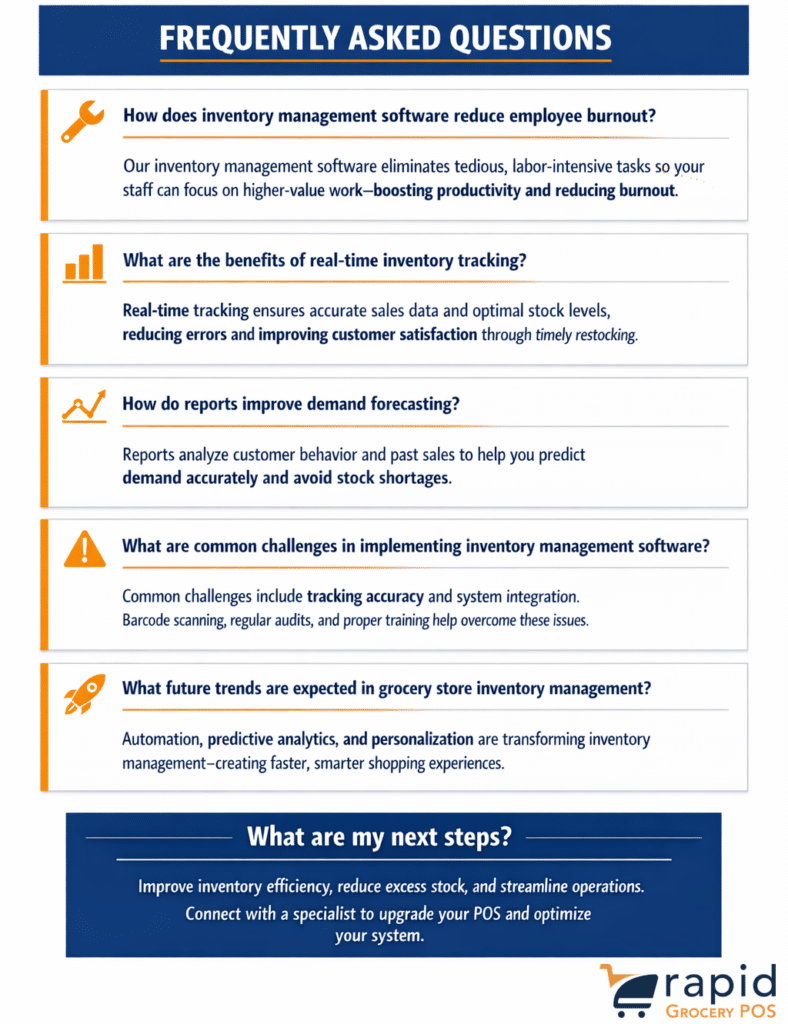 FREQUENTLY ASKED QUESTIONS

How does inventory management software reduce employee burnout?

Our inventory management software eliminates tedious, labor-intensive tasks so your staff can focus on higher-value work—boosting productivity and reducing burnout.

What are the benefits of real-time inventory tracking?

Real-time tracking ensures accurate sales data and optimal stock levels, reducing errors and improving customer satisfaction through timely restocking.

How do reports improve demand forecasting?

Reports analyze customer behavior and past sales to help you predict demand accurately and avoid stock shortages.

What are common challenges in implementing inventory management software?

Common challenges include tracking accuracy and system integration. Barcode scanning, regular audits, and proper training help overcome these issues.

What future trends are expected in grocery store inventory management?

Automation, predictive analytics, and personalization are transforming inventory management—creating faster, smarter shopping experiences.

What are my next steps?

Improve inventory efficiency, reduce excess stock, and streamline operations. Connect with a specialist to upgrade your POS and optimize your system.

rapid
GROCERY POS